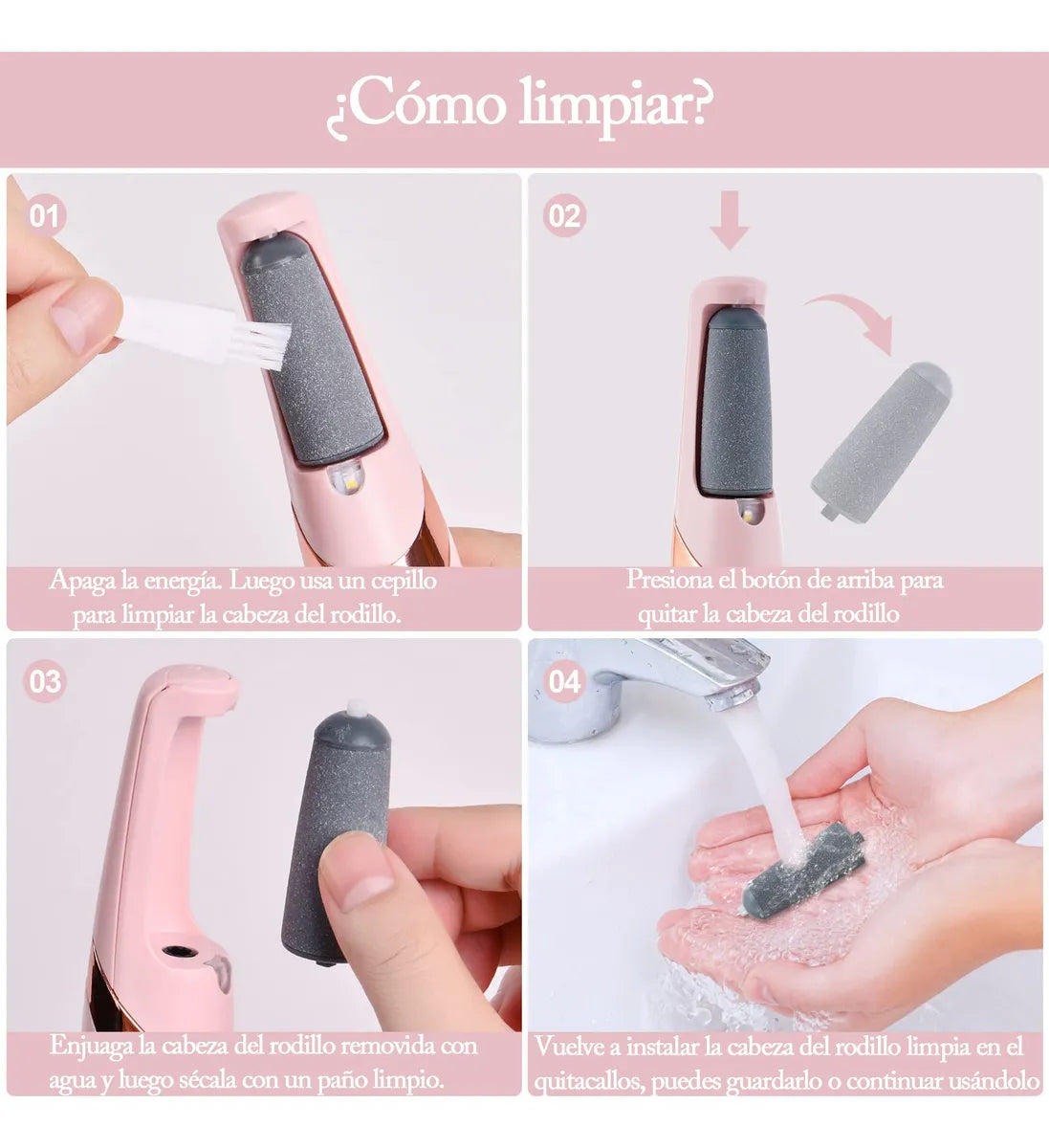 ¿Cómo limpiar?

01

Apaga la energía. Luego usa un cepillo para limpiar la cabeza del rodillo.

02

Presiona el botón de arriba para quitar la cabeza del rodillo

03

Enjuaga la cabeza del rodillo removida con agua y luego sécala con un paño limpio.

04

Vuelve a instalar la cabeza del rodillo limpia en el quitacallos, puedes guardarlo o continuar usándolo